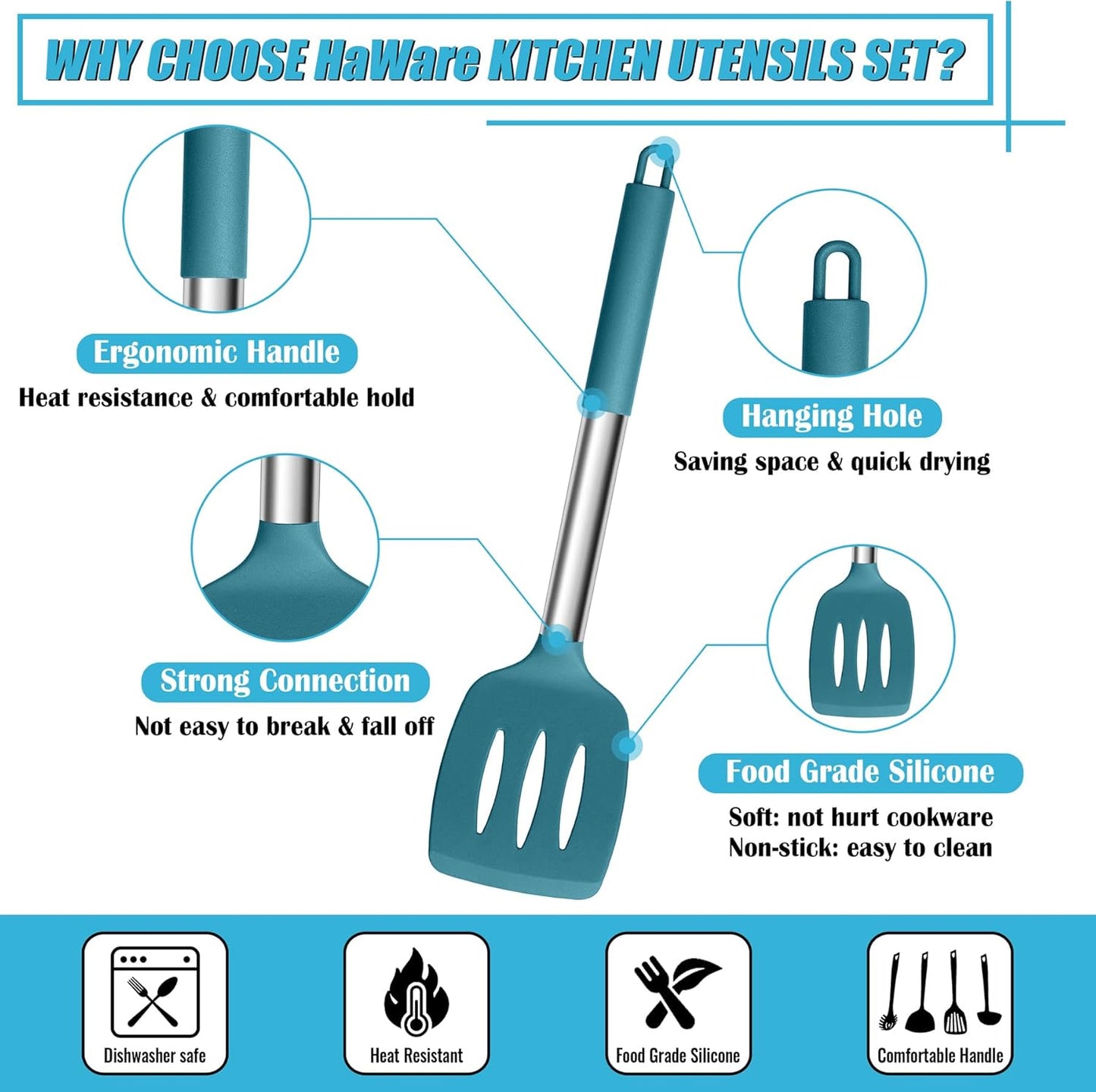 WHY CHOOSE HaWare KITCHEN UTENSILS SET?

Ergonomic Handle
Heat resistance & comfortable hold

Hanging Hole
Saving space & quick drying

Strong Connection
Not easy to break & fall off

Food Grade Silicone
Soft: not hurt cookware
Non-stick: easy to clean

Dishwasher safe

Heat Resistant

Food Grade Silicone

Comfortable Handle